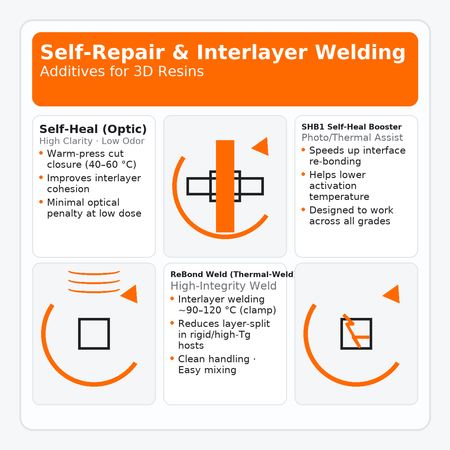 Self-Repair & Interlayer Welding
Additives for 3D Resins

Self-Heal (Optic)
High Clarity · Low Odor
• Warm-press cut closure (40–60 °C)
• Improves interlayer cohesion
• Minimal optical penalty at low dose

SHB1 Self-Heal Booster
Photo/Thermal Assist
• Speeds up interface re-bonding
• Helps lower activation temperature
• Designed to work across all grades

ReBond Weld (Thermal-Weld
High-Integrity Weld
• Interlayer welding ~90–120 °C (clamp)
• Reduces layer-split in rigid/high-Tg hosts
• Clean handling · Easy mixing